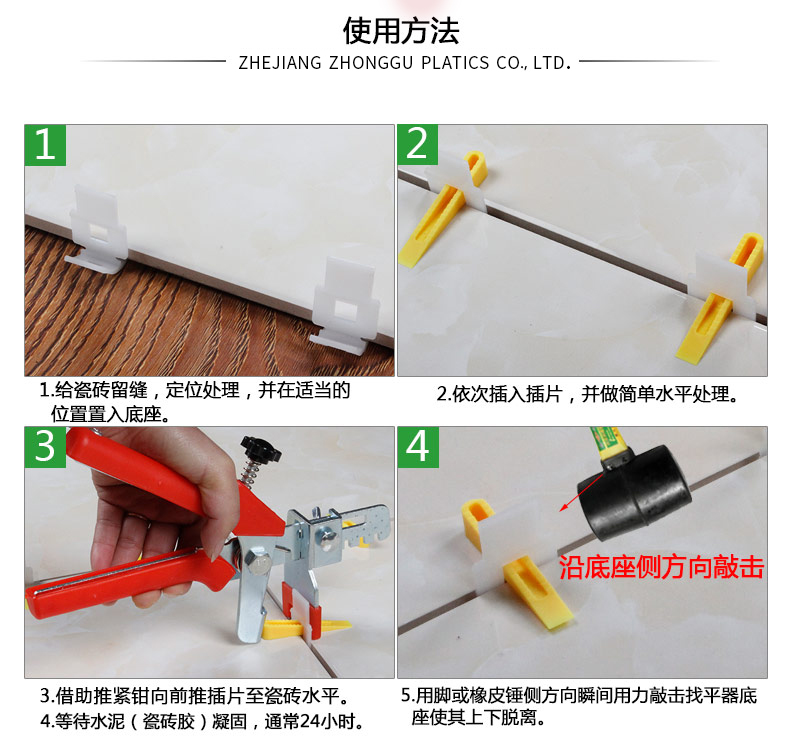 使用方法

ZHEJIANG ZHONGGU PLATICS CO., LTD.

1

1.给瓷砖留缝，定位处理，并在适当的位置置入底座。

2

2.依次插入插片，并做简单水平处理。

3

3.借助推紧钳向前推插片至瓷砖水平。
4.等待水泥（瓷砖胶）凝固，通常24小时。

4

沿底座侧方向敲击

5.用脚或橡皮锤侧方向瞬间用力敲击找平器底座使其上下脱离。