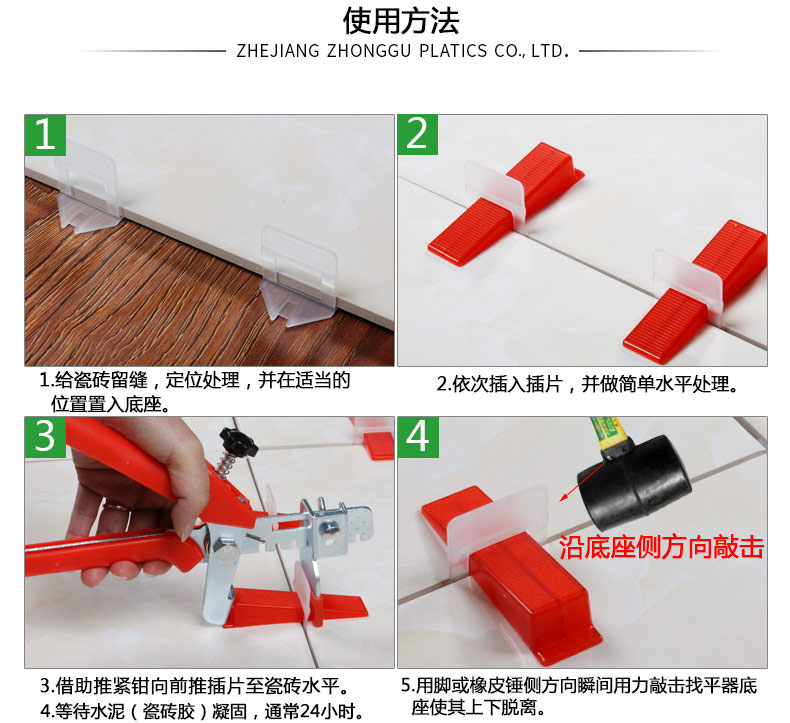 使用方法

ZHEJIANG ZHONGGU PLATICS CO., LTD.

1

1.给瓷砖留缝，定位处理，并在适当的位置置入底座。

2

2.依次插入插片，并做简单水平处理。

3

3.借助推紧钳向前推插片至瓷砖水平。
4.等待水泥（瓷砖胶）凝固，通常24小时。

4

沿底座侧方向敲击

5.用脚或橡皮锤侧方向瞬间用力敲击找平器底座使其上下脱离。