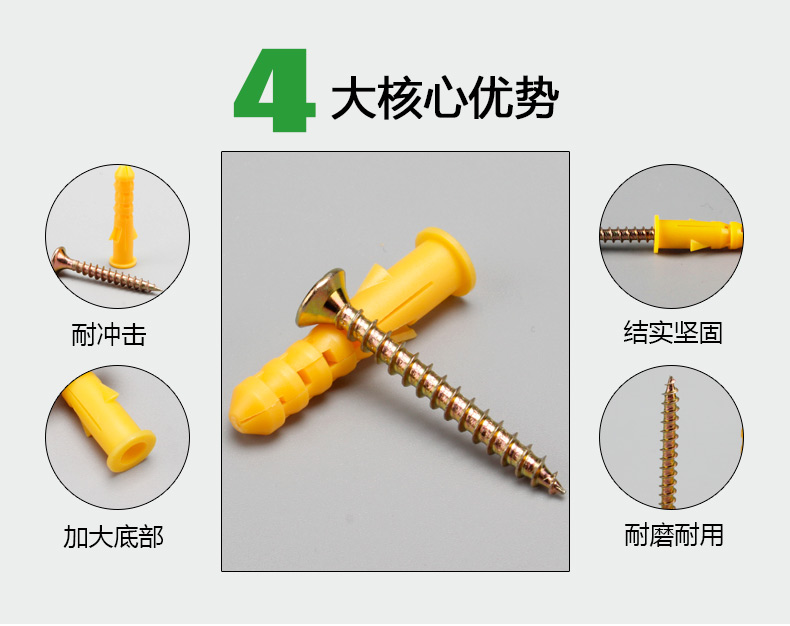 4 大核心优势

耐冲击

加大底部

结实坚固

耐磨耐用