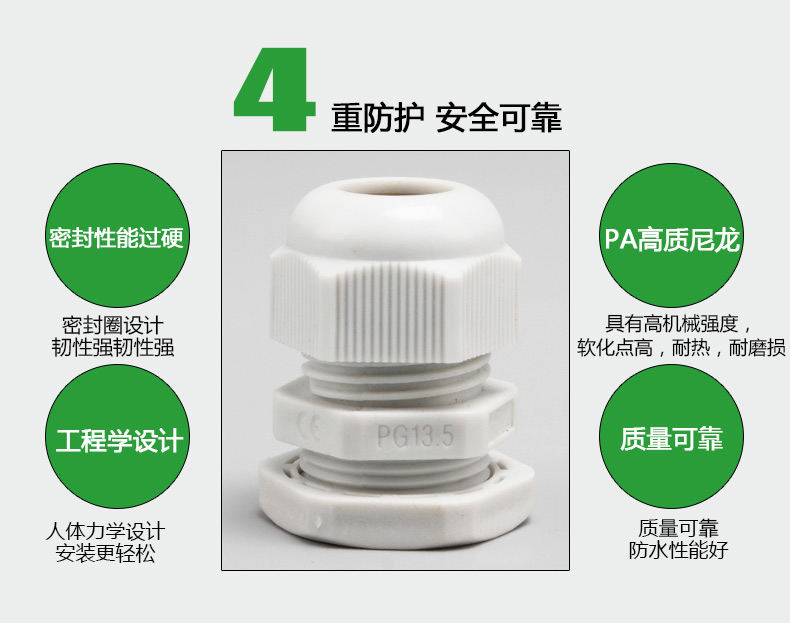 4 重防护 安全可靠

密封性能过硬

密封圈设计
韧性强韧性强

工程学设计

人体力学设计
安装更轻松

CE
PG13.5

PA高质尼龙

具有高机械强度，
软化点高，耐热，耐磨损

质量可靠

质量可靠
防水性能好