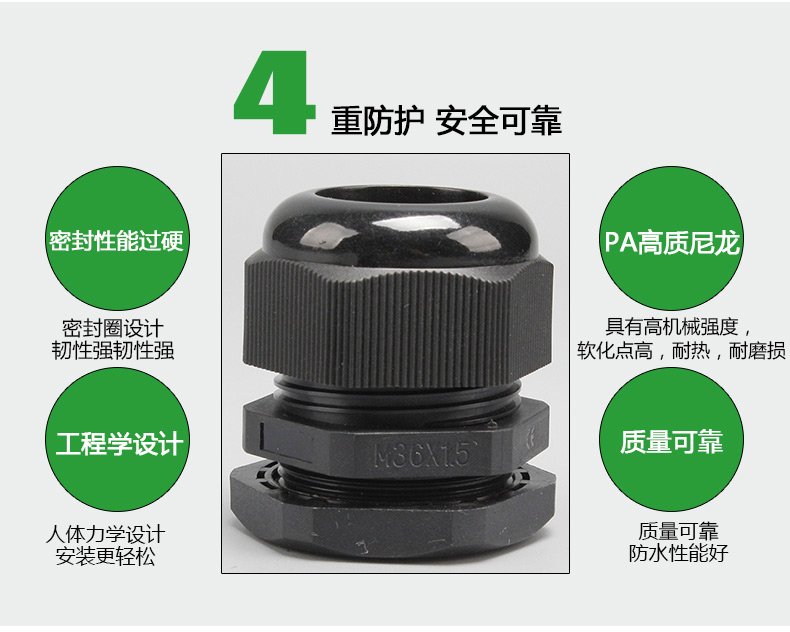 4 重防护 安全可靠

密封性能过硬

密封圈设计
韧性强韧性强

工程学设计

人体力学设计
安装更轻松

M36X1.5

PA高质尼龙

具有高机械强度，
软化点高，耐热，耐磨损

质量可靠

质量可靠
防水性能好